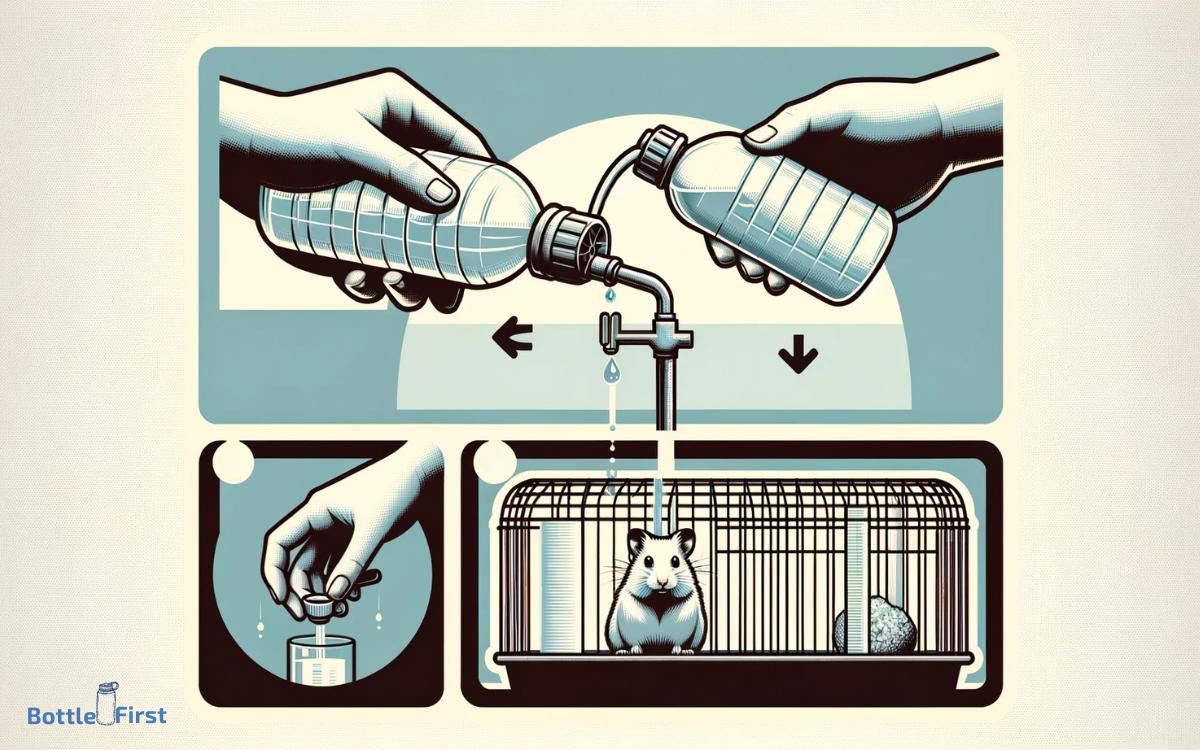 Bottle First